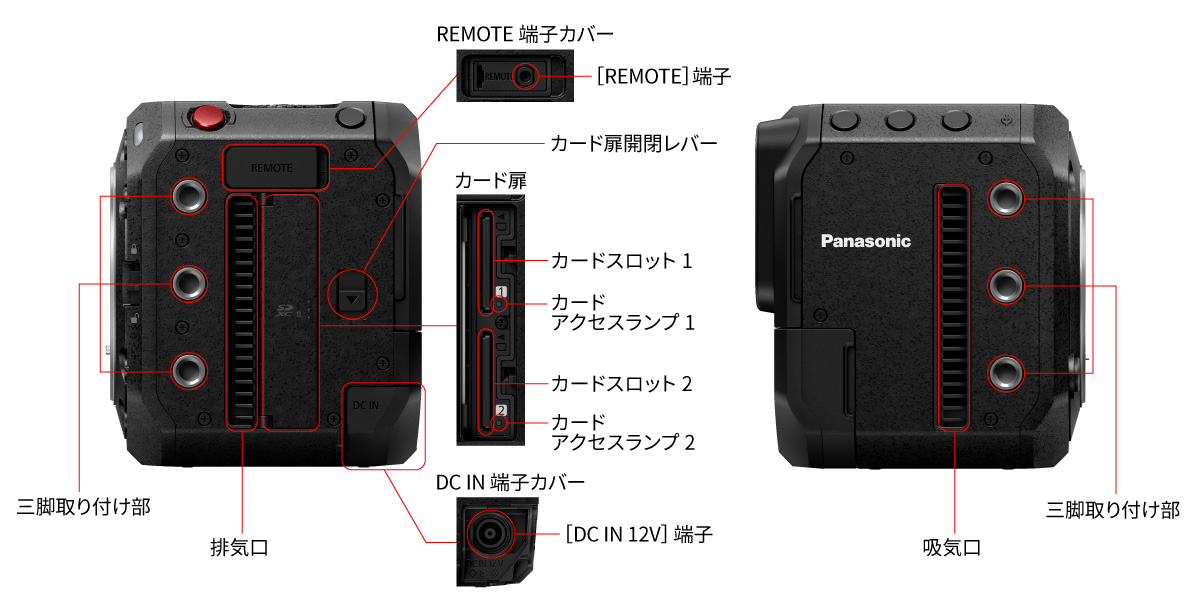 REMOTE 端子カバー

REMOTE

[REMOTE] 端子

REMOTE

カード扉開閉レバー

カード扉

カードスロット 1

1

カード
アクセスランプ 1

カードスロット 2

2

カード
アクセスランプ 2

DC IN

DC IN 端子カバー

[DC IN 12V] 端子

三脚取り付け部

排気口

Panasonic

吸気口

三脚取り付け部