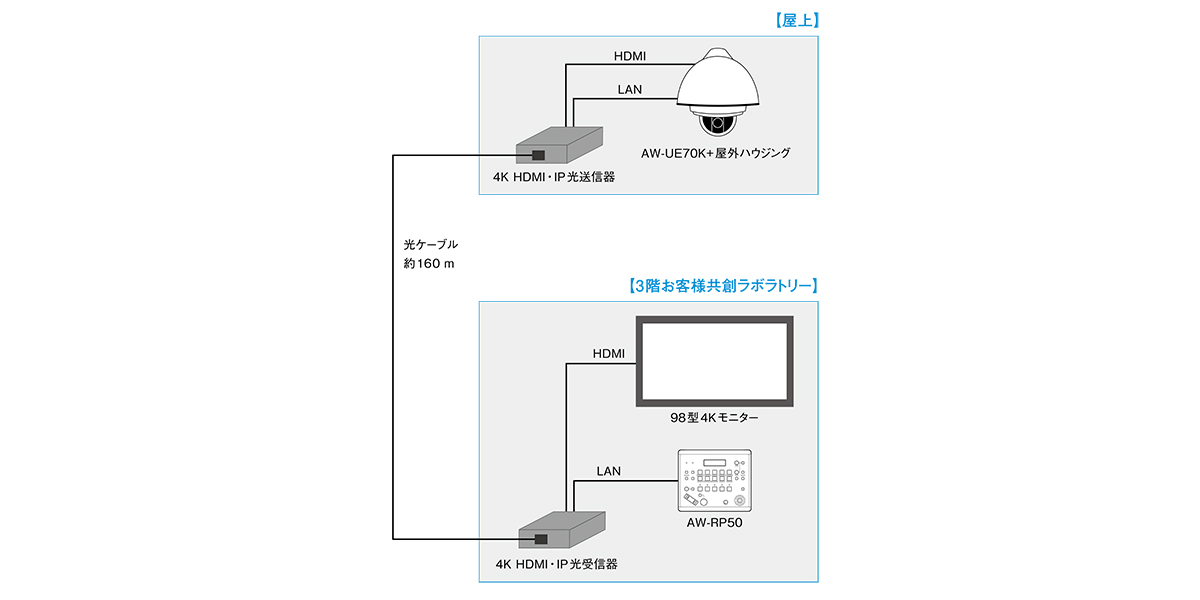 【屋上】

HDMI

LAN

AW-UE70K+屋外ハウジング

4K HDMI・IP光送信器

光ケーブル
約160 m

【3階お客様共創ラボラトリー】

HDMI

98型4Kモニター

LAN

AW-RP50

4K HDMI・IP光受信器